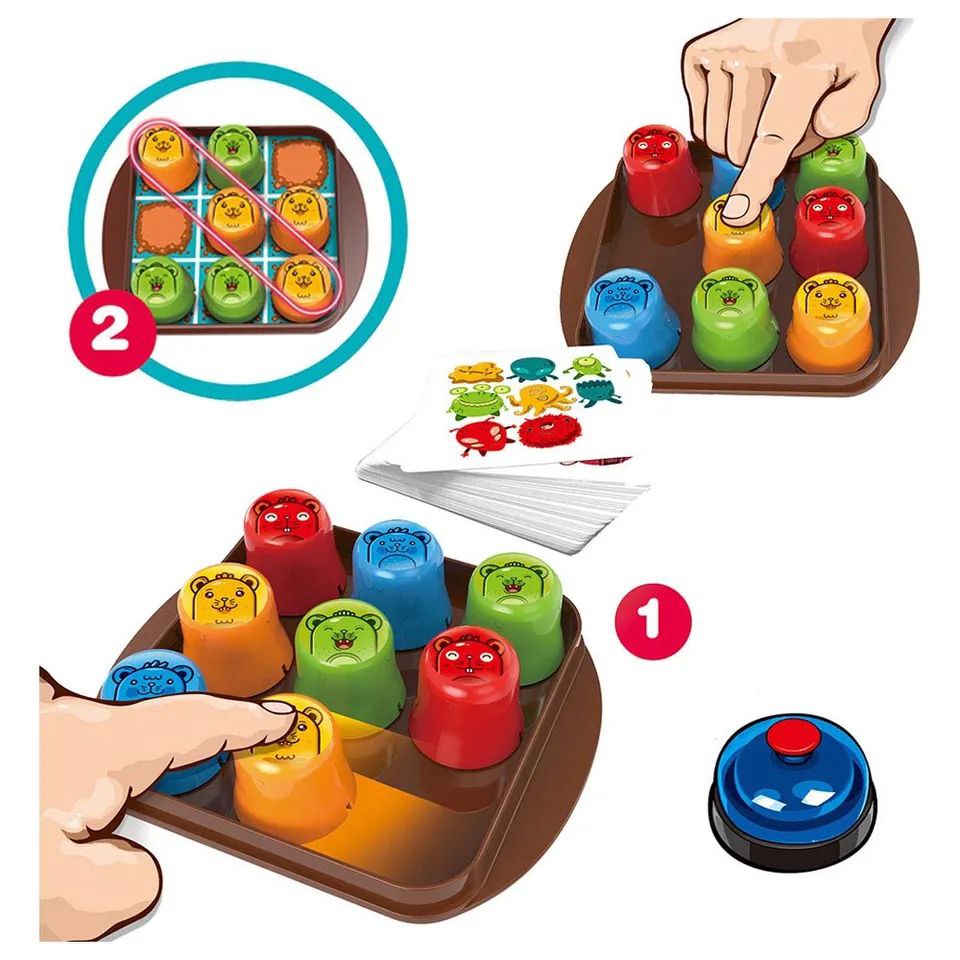 2

1